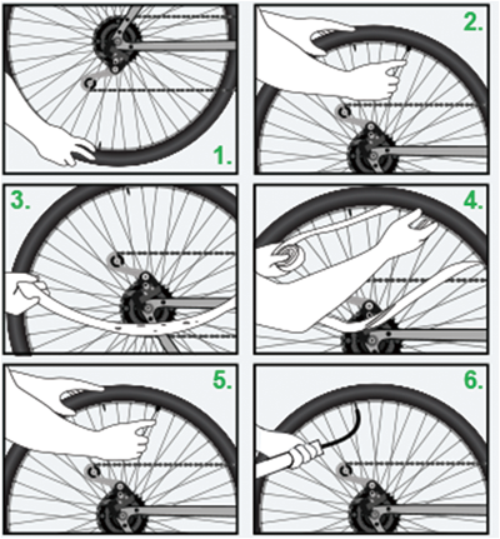 1.

2.

3.

4.

5.

6.